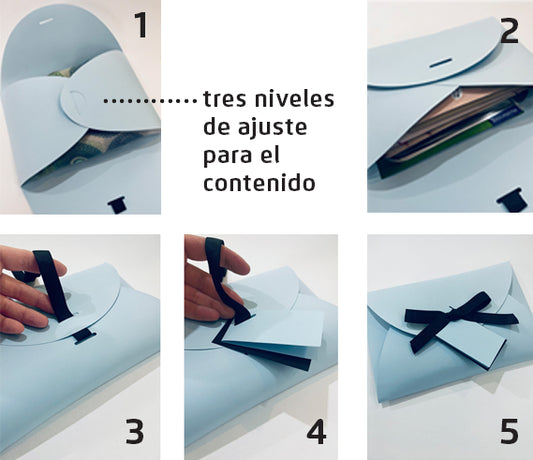 1

tres niveles de ajuste para el contenido

2

3

4

5